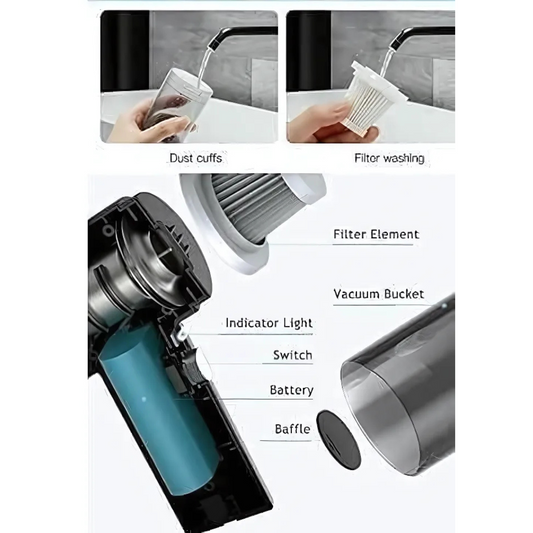 Dust cuffs

Filter washing

Filter Element

Vacuum Bucket

Indicator Light

Switch

Battery

Baffle